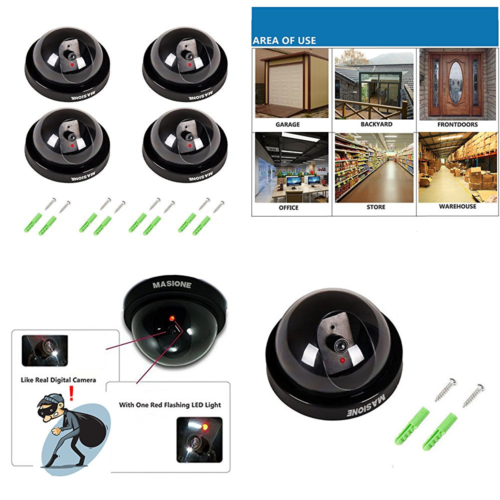 MASIONE

MASIONE

MASIONE

MASIONE

AREA OF USE

GARAGE

BACKYARD

FRONTDOORS

OFFICE

STORE

WAREHOUSE

MASIONE

Like Real Digital Camera

!

With One Red Flashing LED Light

MASIONE